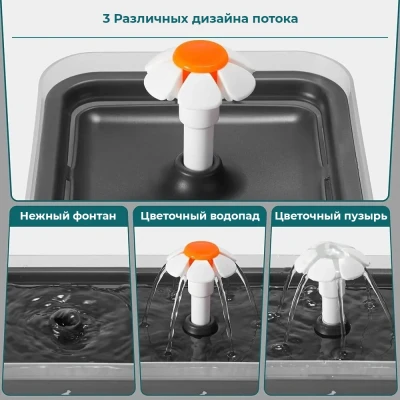 3 Различных дизайна потока

Нежный фонтан

Цветочный водопад

Цветочный пузырь